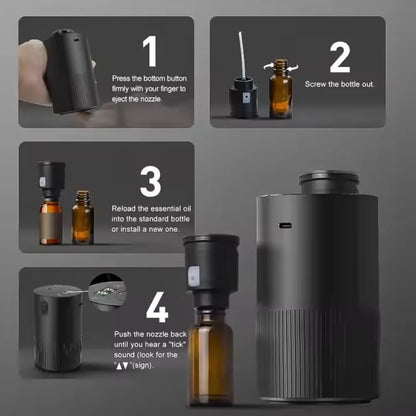 1

Press the bottom button firmly with your finger to eject the nozzle.

2

Screw the bottle out.

3

Reload the essential oil into the standard bottle or install a new one.

4

Push the nozzle back until you hear a "tick" sound (look for the "▲▼"(sign).